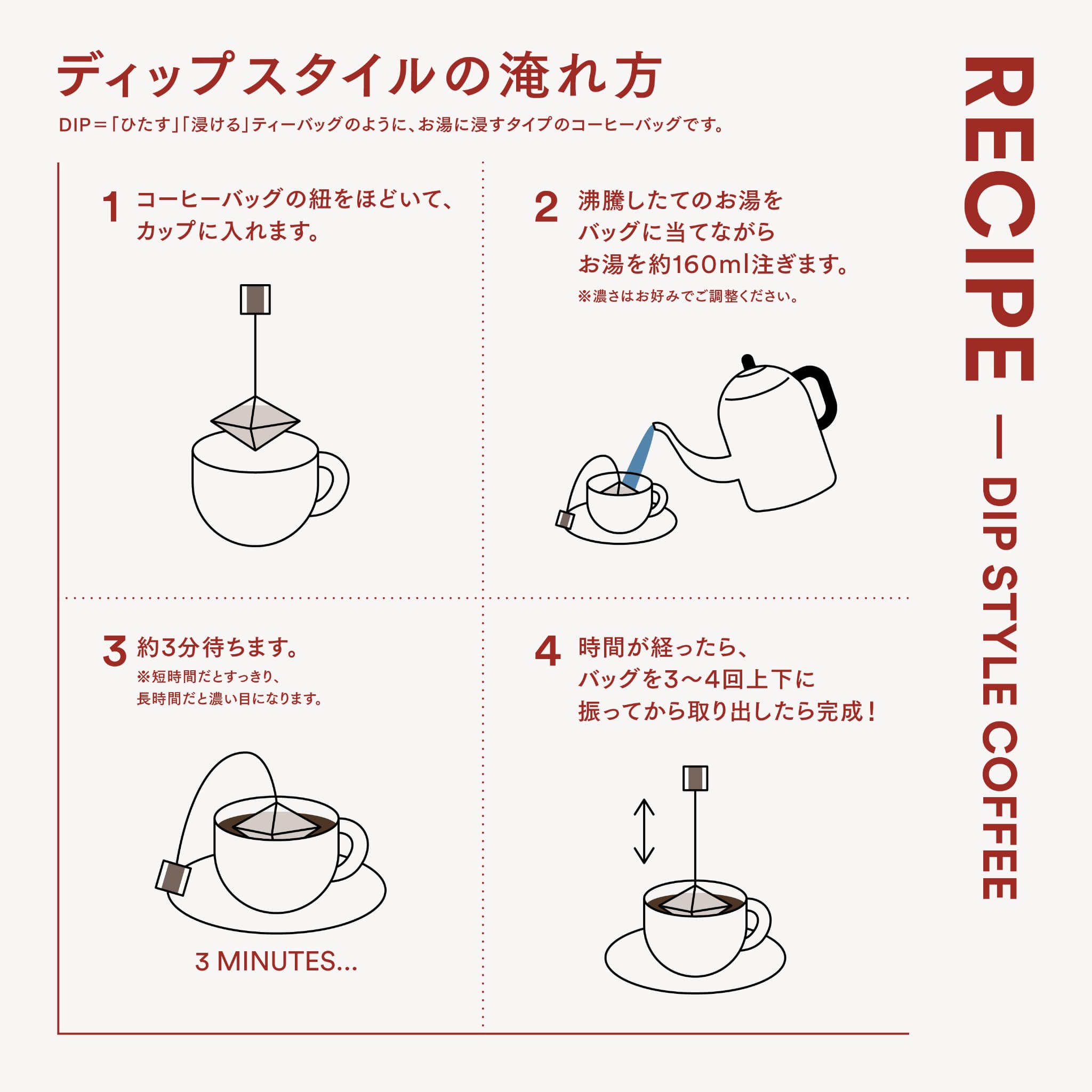 ディップスタイルの淹れ方

DIP＝「ひたす」「浸ける」ティーバッグのように、お湯に浸すタイプのコーヒーバッグです。

1 コーヒーバッグの紐をほどいて、カップに入れます。

2 沸騰したてのお湯をバッグに当てながらお湯を約160ml注ぎます。
※濃さはお好みでご調整ください。

3 約3分待ちます。
※短時間だとすっきり、長時間だと濃い目になります。

3 MINUTES...

4 時間が経ったら、バッグを3〜4回上下に振ってから取り出したら完成！

RECIPE — DIP STYLE COFFEE