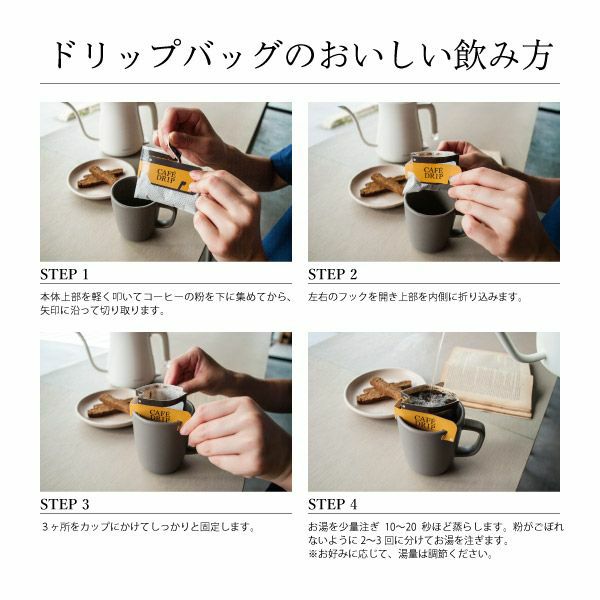 ドリップバッグのおいしい飲み方

CAFE DRIP

STEP 1

本体上部を軽く叩いてコーヒーの粉を下に集めてから、矢印に沿って切り取ります。

CAFE DRIP

STEP 2

左右のフックを開き上部を内側に折り込みます。

CAFE DRIP

STEP 3

3ヶ所をカップにかけてしっかりと固定します。

CAFE DRIP

STEP 4

お湯を少量注ぎ 10〜20 秒ほど蒸らします。粉がこぼれないように 2〜3 回に分けてお湯を注ぎます。
※お好みに応じて、湯量は調節ください。