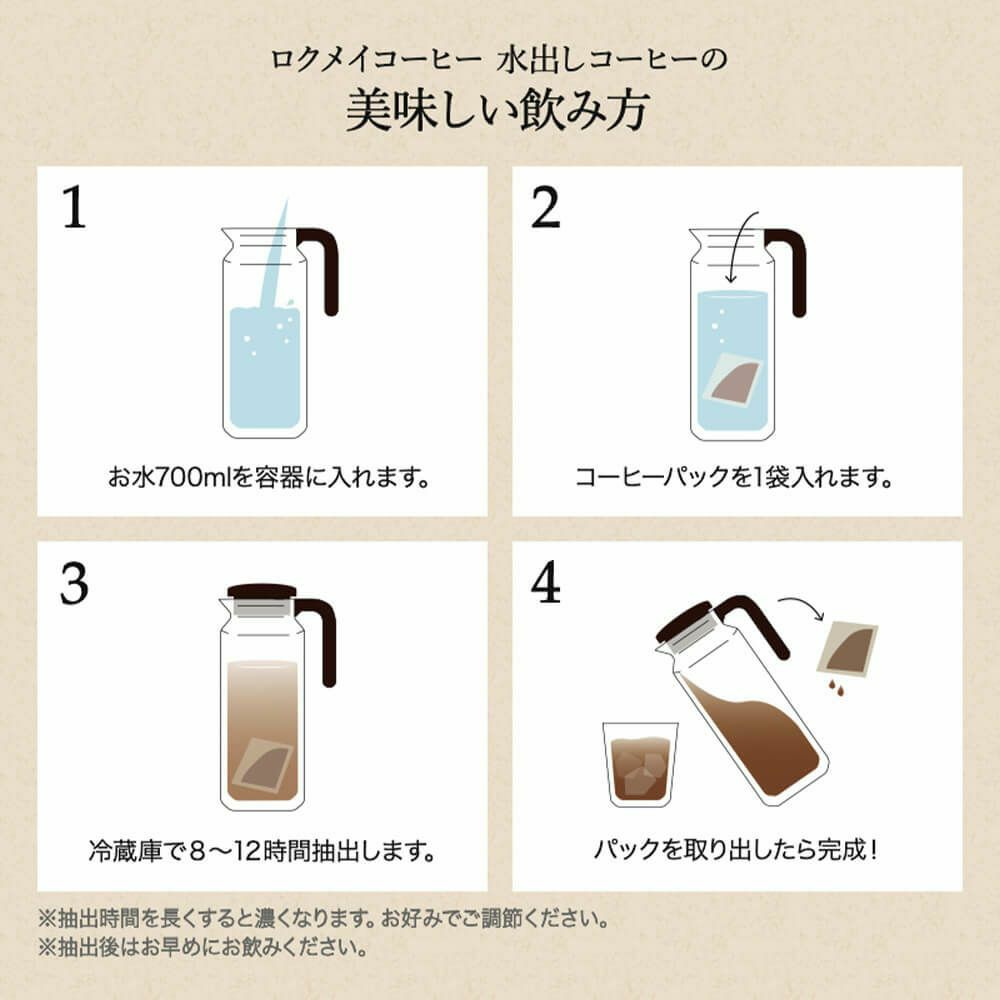 ロクメイコーヒー 水出しコーヒーの
美味しい飲み方

1
お水700mlを容器に入れます。

2
コーヒーパックを1袋入れます。

3
冷蔵庫で8〜12時間抽出します。

4
パックを取り出したら完成!

※抽出時間を長くすると濃くなります。お好みでご調節ください。
※抽出後はお早めにお飲みください。